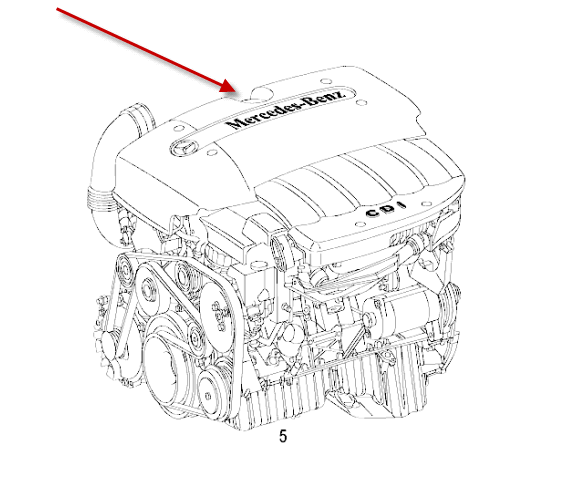 Mercedes-Benz

CDI

5